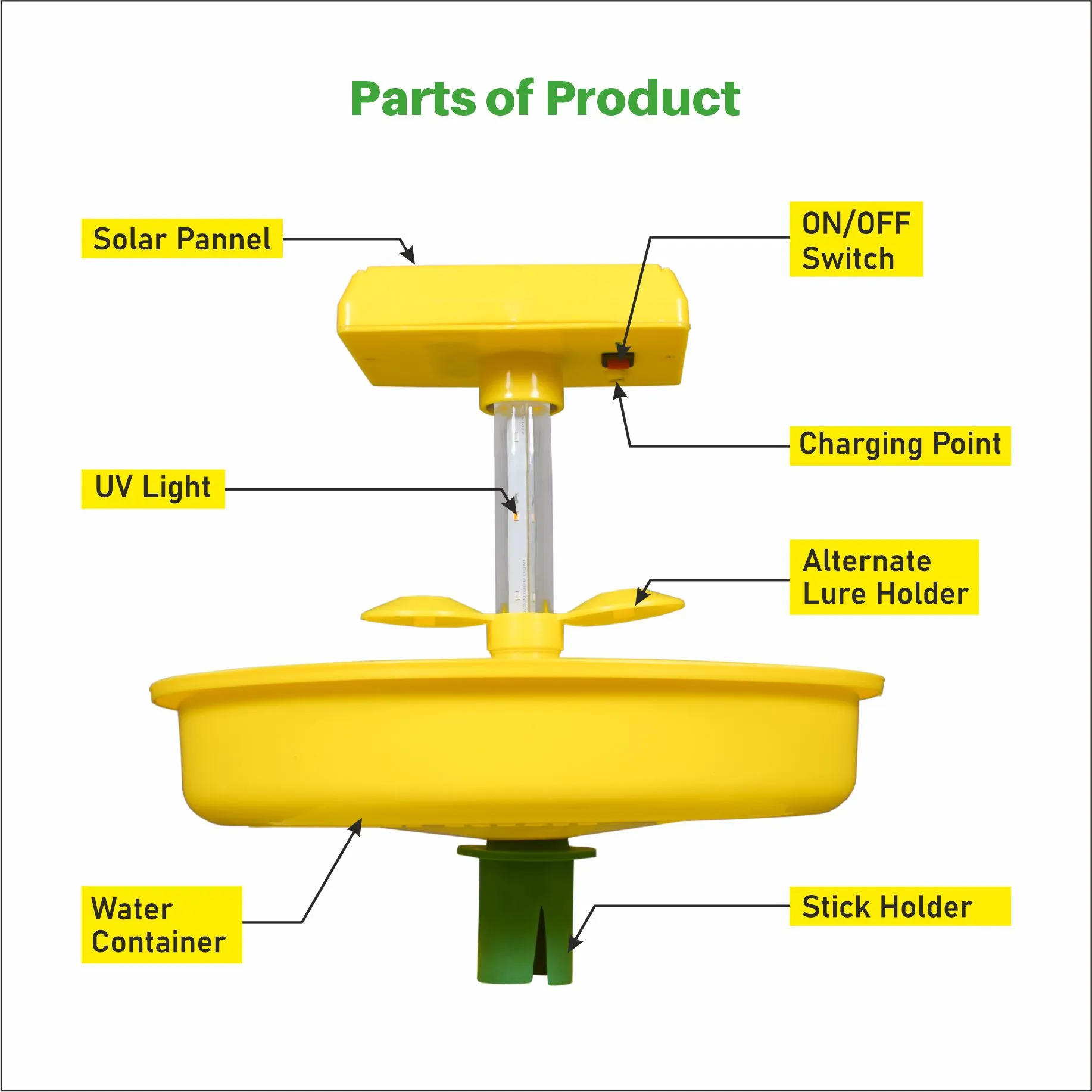 Parts of Product

Solar Pannel

ON/OFF Switch

Charging Point

UV Light

Alternate Lure Holder

Water Container

Stick Holder