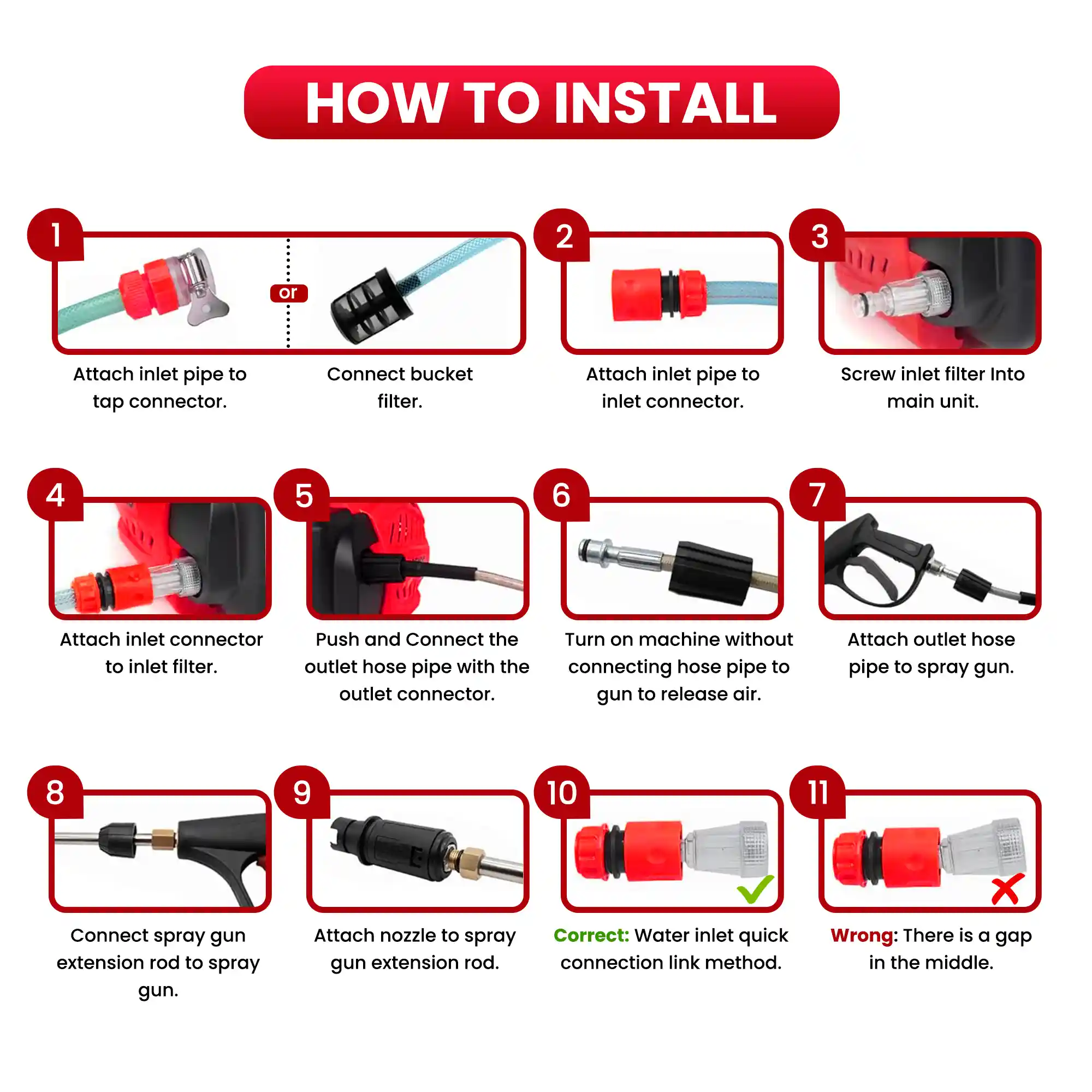 HOW TO INSTALL

1

or

Attach inlet pipe to tap connector.

Connect bucket filter.

2

Attach inlet pipe to inlet connector.

3

Screw inlet filter Into main unit.

4

Attach inlet connector to inlet filter.

5

Push and Connect the outlet hose pipe with the outlet connector.

6

Turn on machine without connecting hose pipe to gun to release air.

7

Attach outlet hose pipe to spray gun.

8

Connect spray gun extension rod to spray gun.

9

Attach nozzle to spray gun extension rod.

10

Correct: Water inlet quick connection link method.

11

Wrong: There is a gap in the middle.